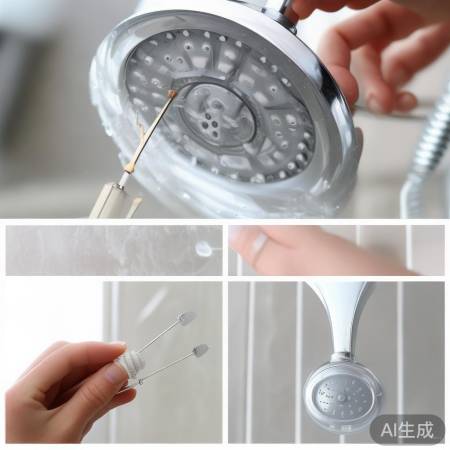 AI生成